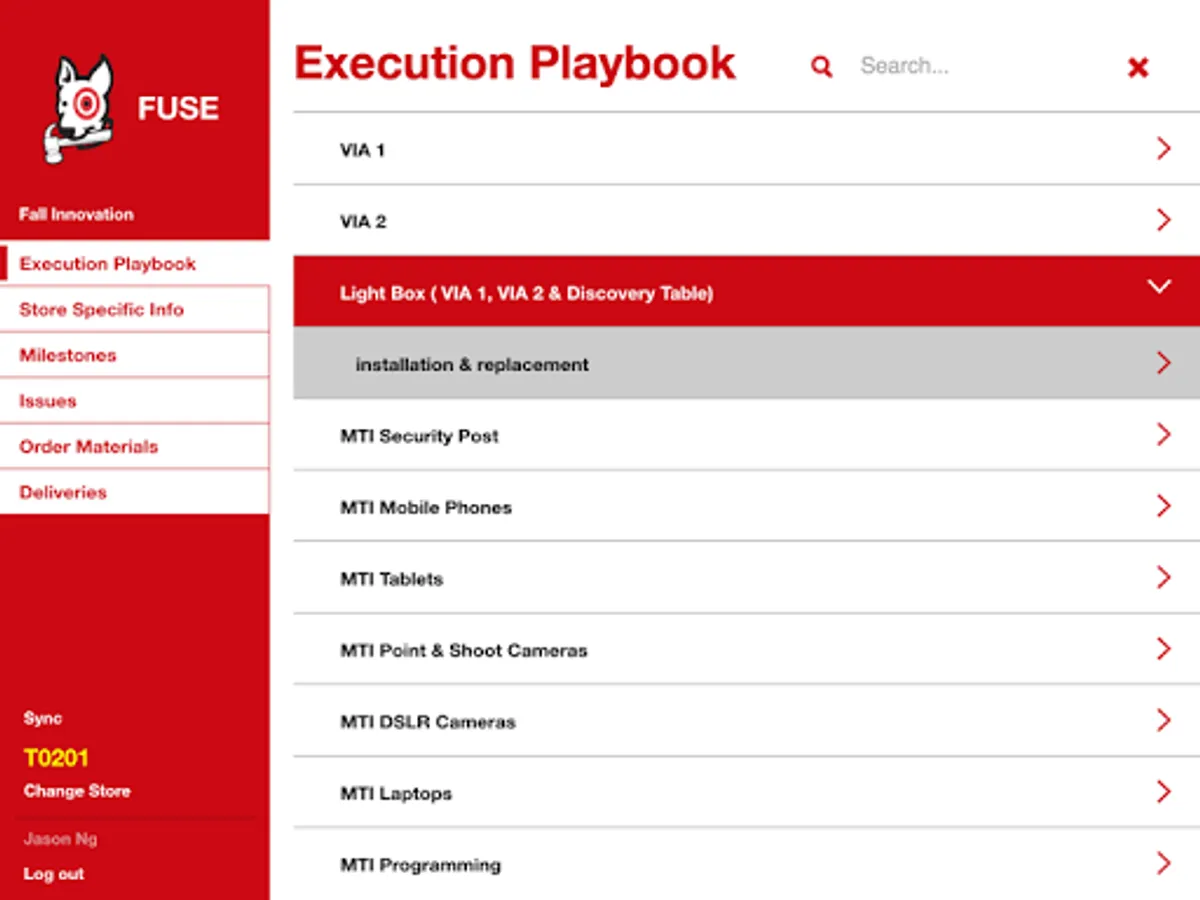 FUSE

Fall Innovation

Execution Playbook
Store Specific Info
Milestones
Issues
Order Materials
Deliveries

Sync
T0201
Change Store

Jason Ng
Log out

Execution Playbook

Search...

VIA 1
VIA 2
Light Box ( VIA 1, VIA 2 & Discovery Table)
installation & replacement
MTI Security Post
MTI Mobile Phones
MTI Tablets
MTI Point & Shoot Cameras
MTI DSLR Cameras
MTI Laptops
MTI Programming