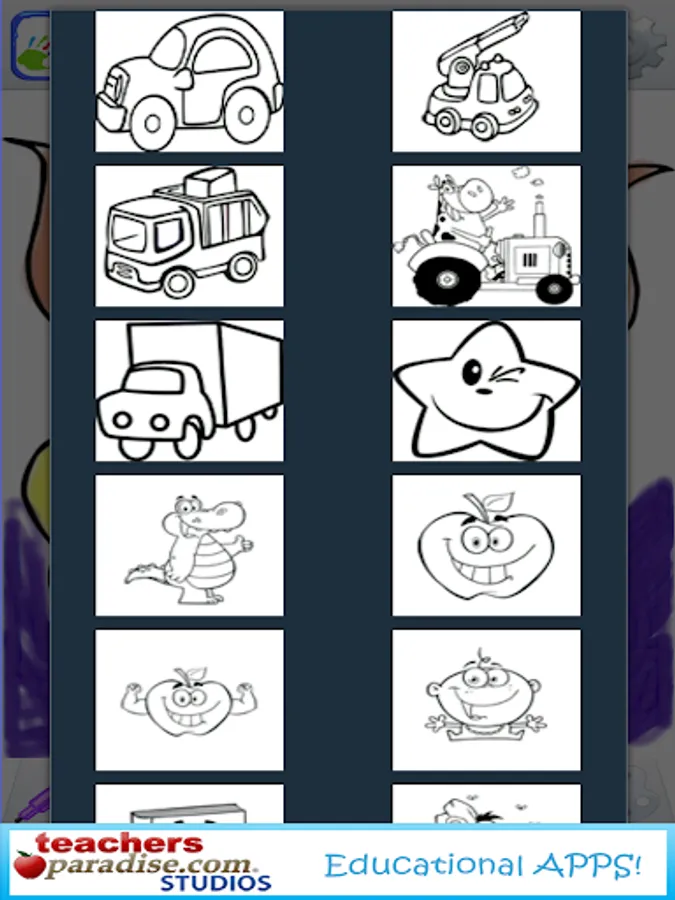 teachers
paradise.com
STUDIOS
Educational APPS!