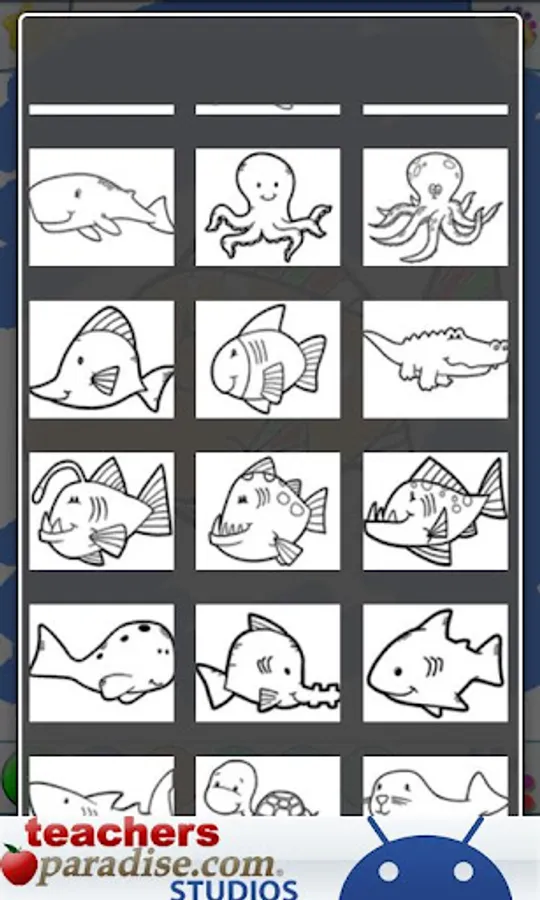 teachers
paradise.com
STUDIOS