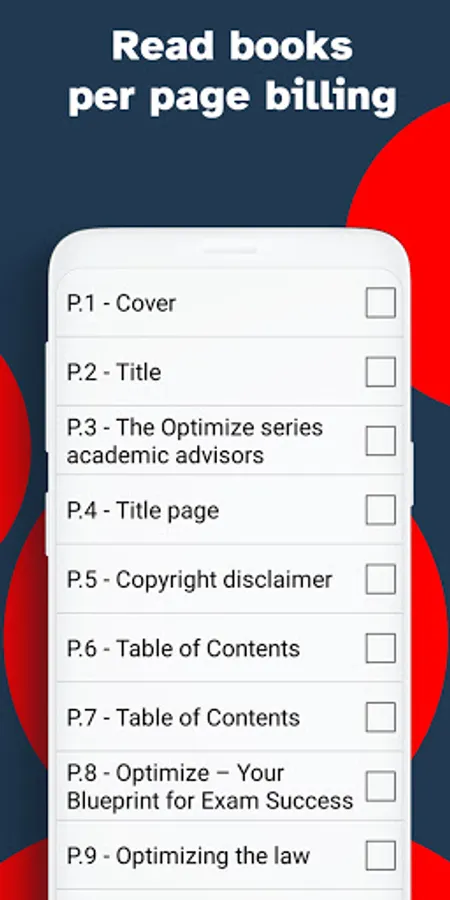 Read books per page billing

P.1 - Cover

P.2 - Title

P.3 - The Optimize series academic advisors

P.4 - Title page

P.5 - Copyright disclaimer

P.6 - Table of Contents

P.7 - Table of Contents

P.8 - Optimize – Your Blueprint for Exam Success

P.9 - Optimizing the law