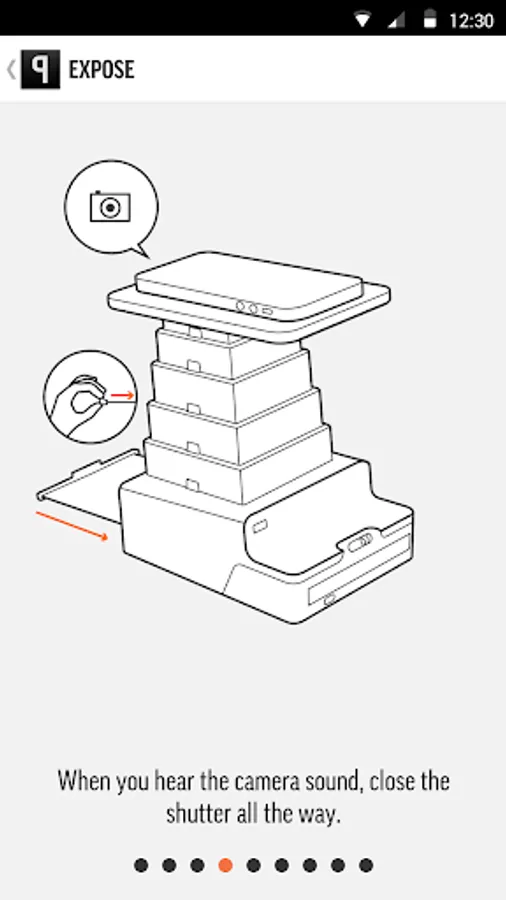 12:30

EXPOSE

When you hear the camera sound, close the shutter all the way.