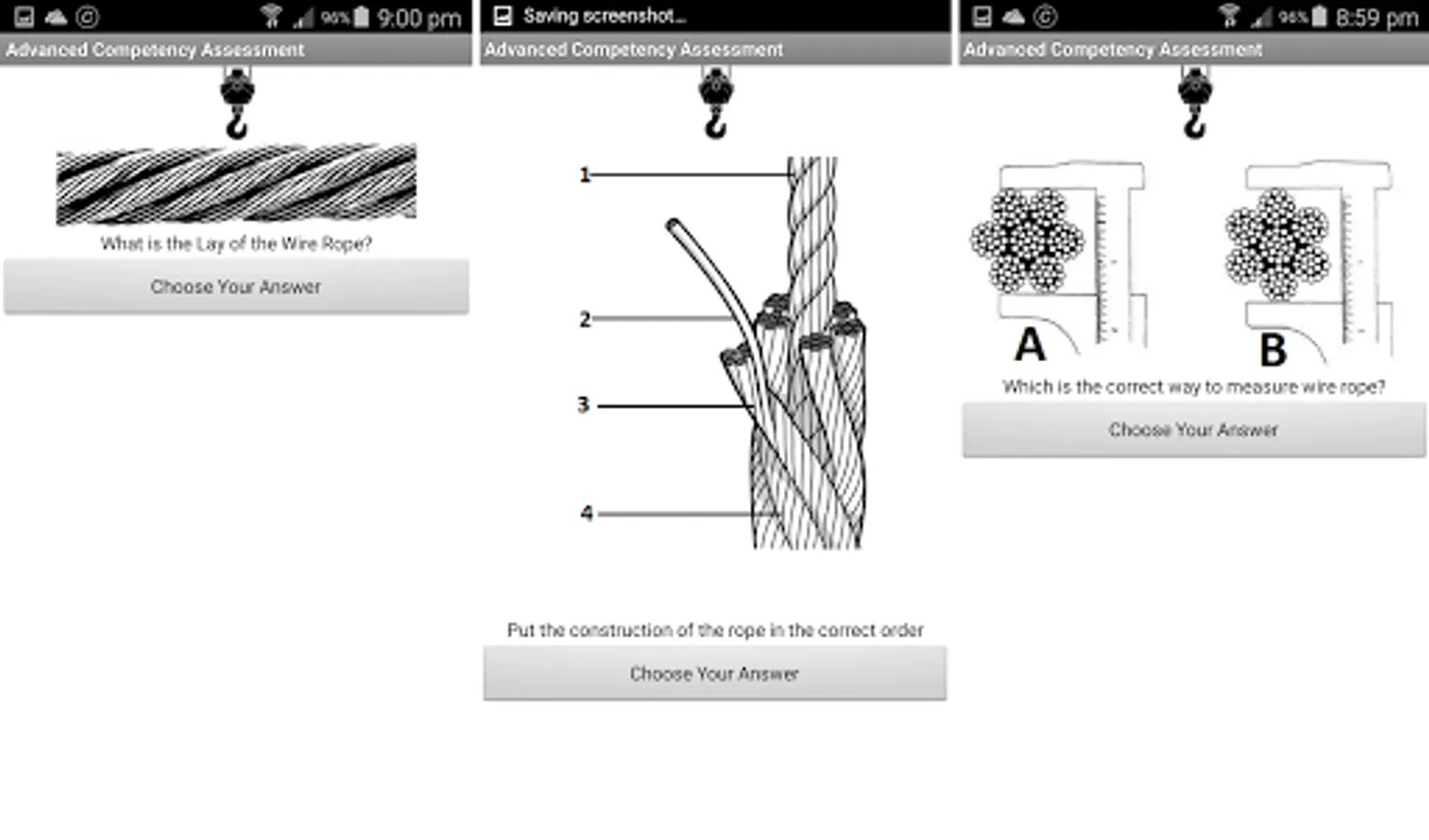 96% 9:00 pm
Advanced Competency Assessment

What is the Lay of the Wire Rope?

Choose Your Answer

Saving screenshot...
Advanced Competency Assessment

1
2
3
4

Put the construction of the rope in the correct order

Choose Your Answer

96% 8:59 pm
Advanced Competency Assessment

A
B

Which is the correct way to measure wire rope?

Choose Your Answer