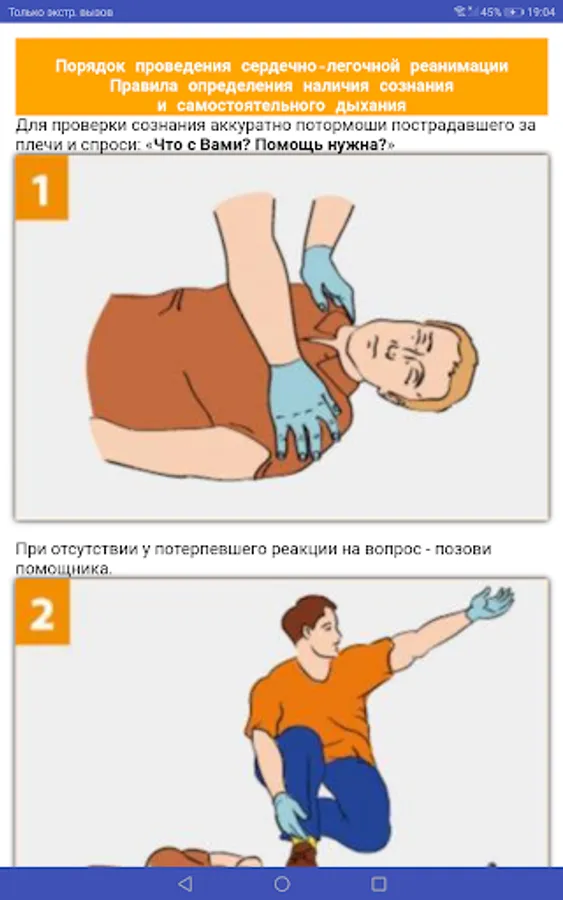 Только экстр. вызов

45% 19:04

Порядок проведения сердечно-легочной реанимации
Правила определения наличия сознания и самостоятельного дыхания

Для проверки сознания аккуратно потормоши пострадавшего за плечи и спроси: «Что с Вами? Помощь нужна?»

1

При отсутствии у потерпевшего реакции на вопрос - позови помощника.

2