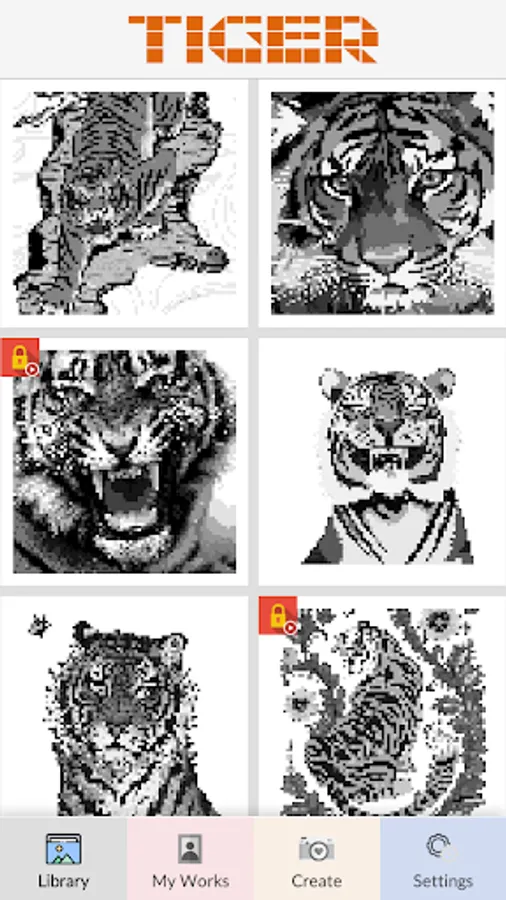 TIGER

Library
My Works
Create
Settings