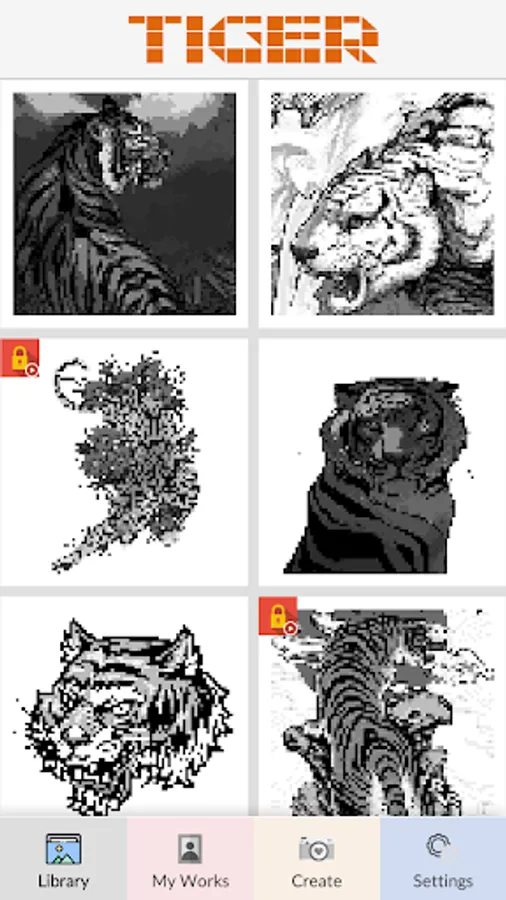 TIGER

Library
My Works
Create
Settings