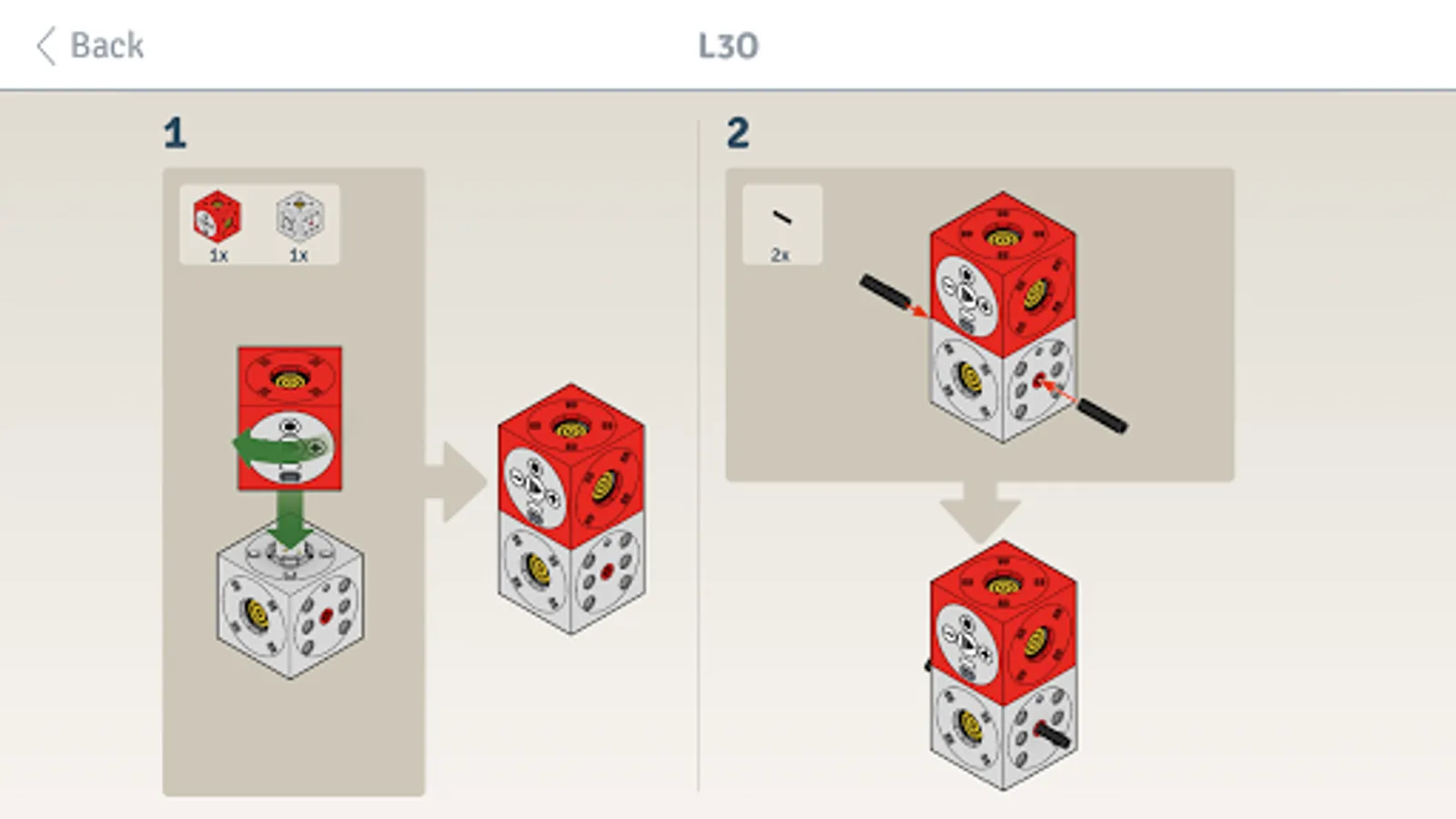 Back

L30

1

1x 1x

2

2x