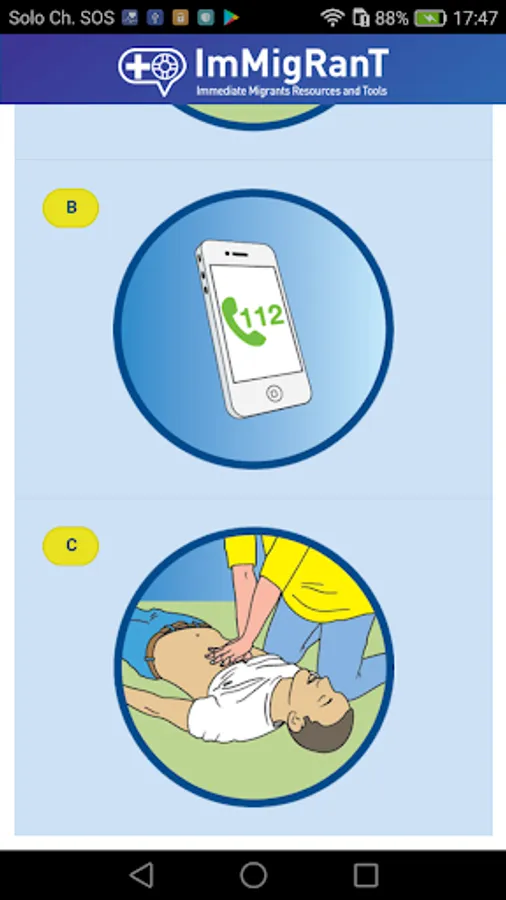 Solo Ch. SOS 88% 17:47

ImMigRanT
Immediate Migrants Resources and Tools

B

112

C