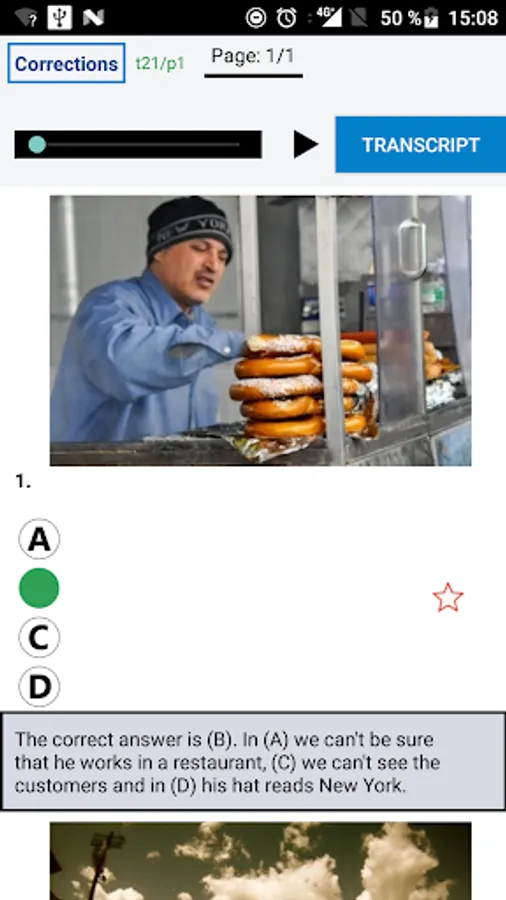 4G 50 % 15:08

Corrections t21/p1 Page: 1/1

TRANSCRIPT

NEW YORK

1.

A

C

D

The correct answer is (B). In (A) we can't be sure that he works in a restaurant, (C) we can't see the customers and in (D) his hat reads New York.