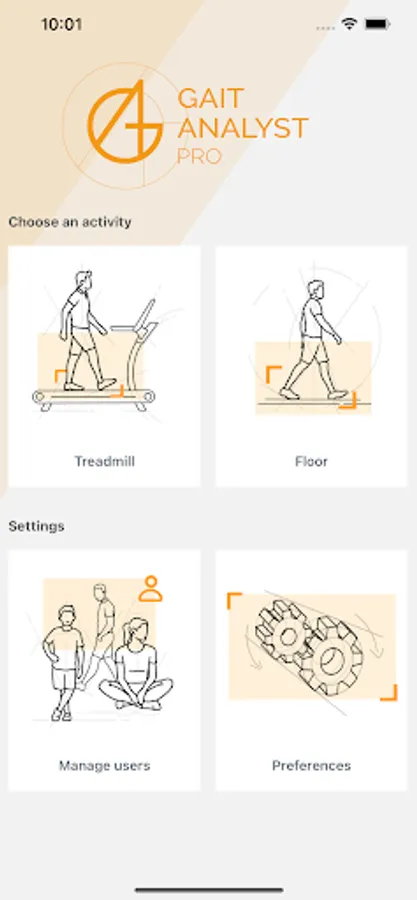 10:01

GAIT
ANALYST
PRO

Choose an activity

Treadmill

Floor

Settings

Manage users

Preferences