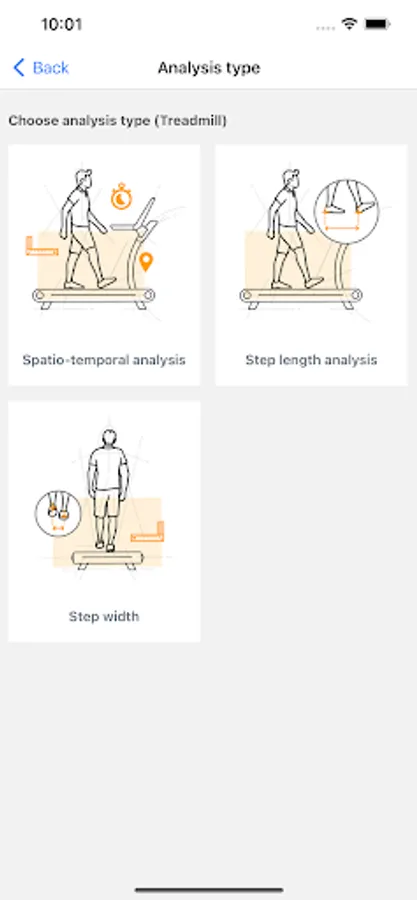 10:01

Back

Analysis type

Choose analysis type (Treadmill)

Spatio-temporal analysis

Step length analysis

Step width