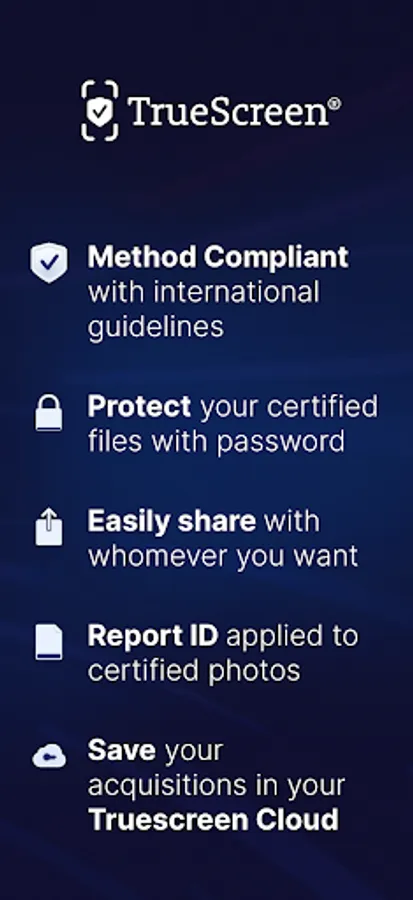 TrueScreen®

Method Compliant with international guidelines

Protect your certified files with password

Easily share with whomever you want

Report ID applied to certified photos

Save your acquisitions in your Truescreen Cloud