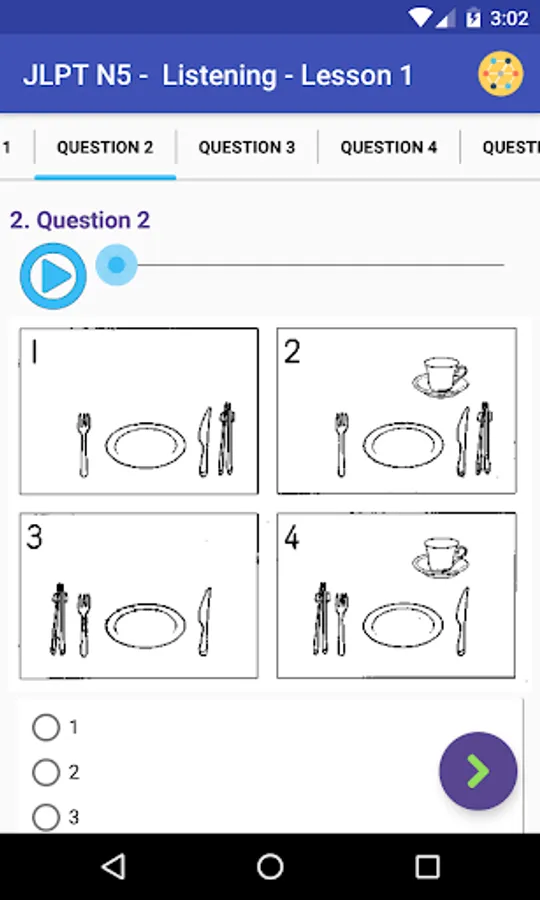 3:02

JLPT N5 - Listening - Lesson 1

1 QUESTION 2 QUESTION 3 QUESTION 4 QUESTI

2. Question 2

1

2

3

4

1

2

3