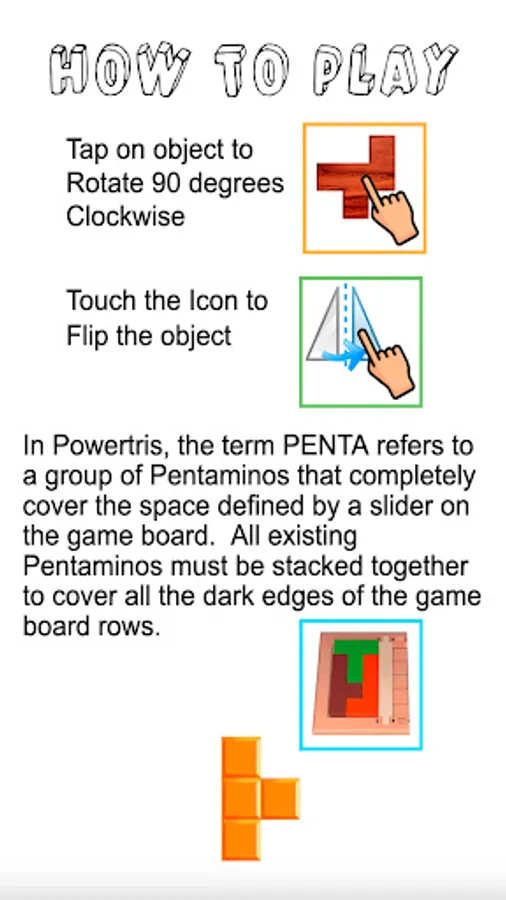 HOW TO PLAY

Tap on object to Rotate 90 degrees Clockwise

Touch the Icon to Flip the object

In Powertris, the term PENTA refers to a group of Pentaminos that completely cover the space defined by a slider on the game board. All existing Pentaminos must be stacked together to cover all the dark edges of the game board rows.