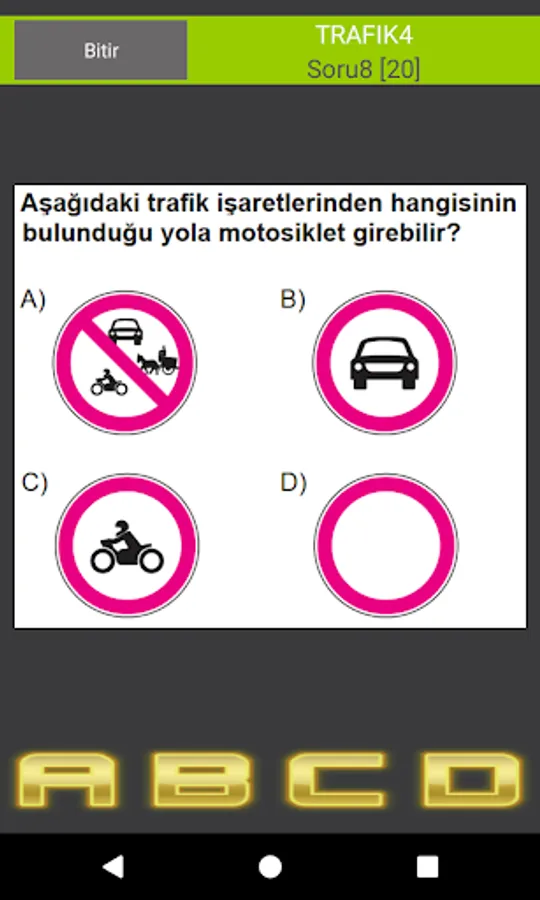 Bitir

TRAFIK4
Soru8 [20]

Aşağıdaki trafik işaretlerinden hangisinin bulunduğu yola motosiklet girebilir?

A)

B)

C)

D)

A B C D