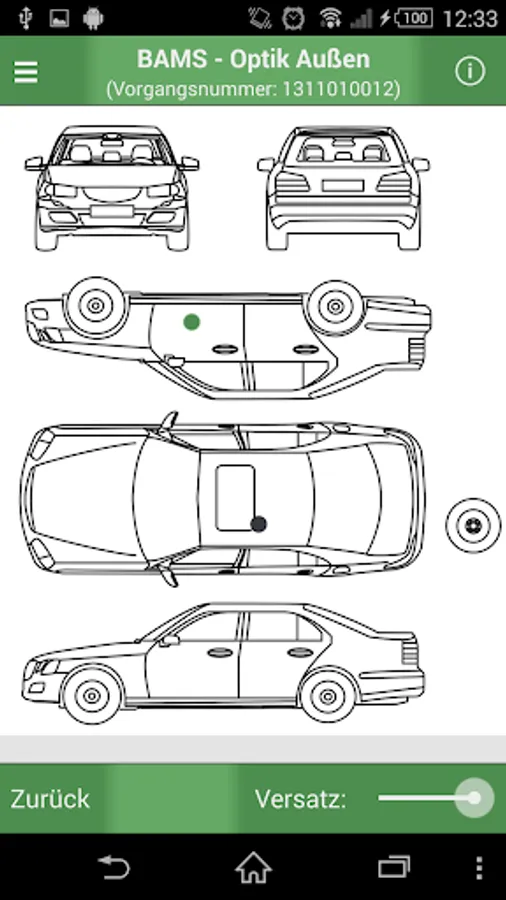 100 12:33

BAMS - Optik Außen
(Vorgangsnummer: 1311010012)

Zurück

Versatz: