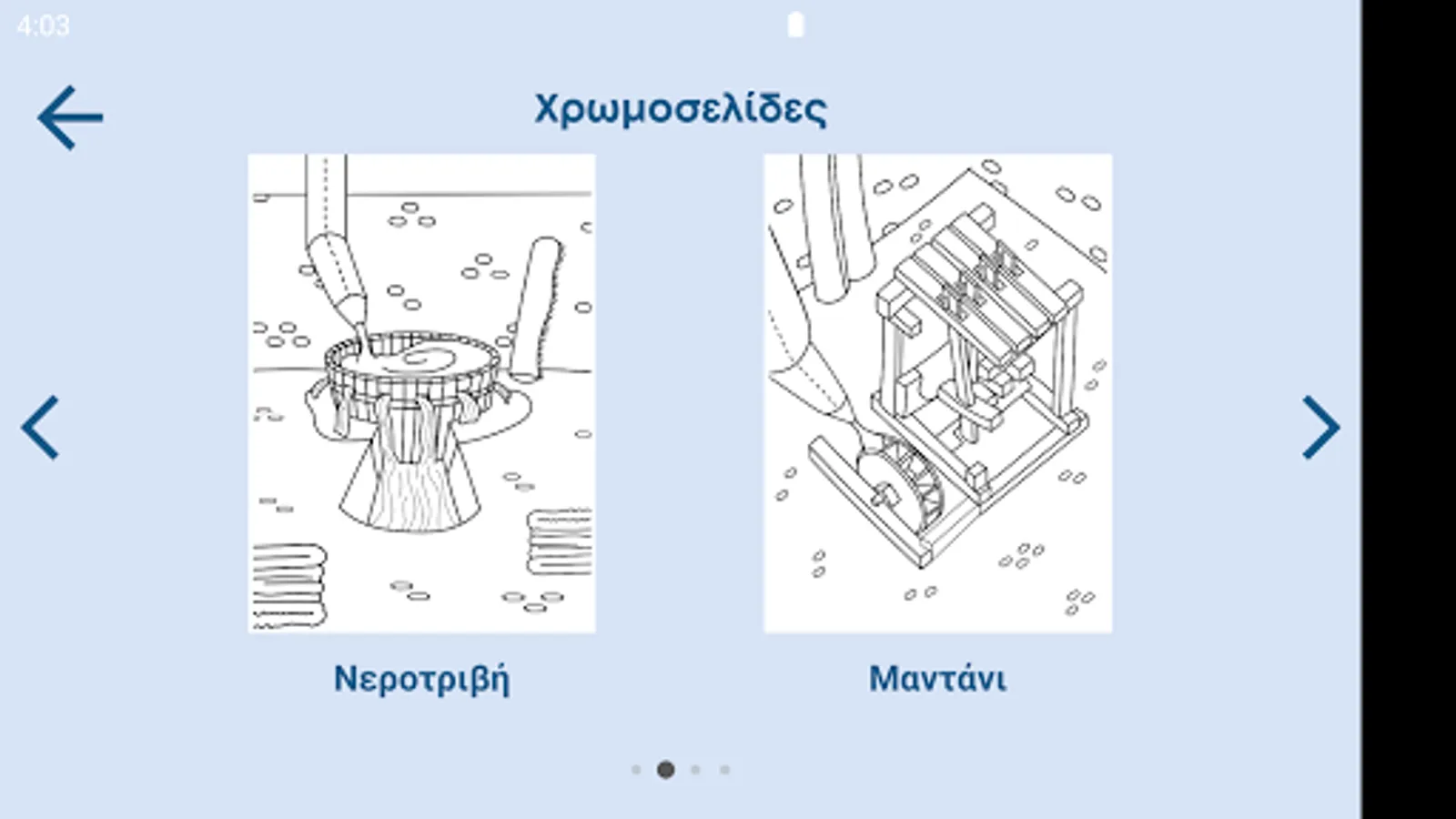 4:03

Χρωμοσελίδες

Νεροτριβή

Μαντάνι