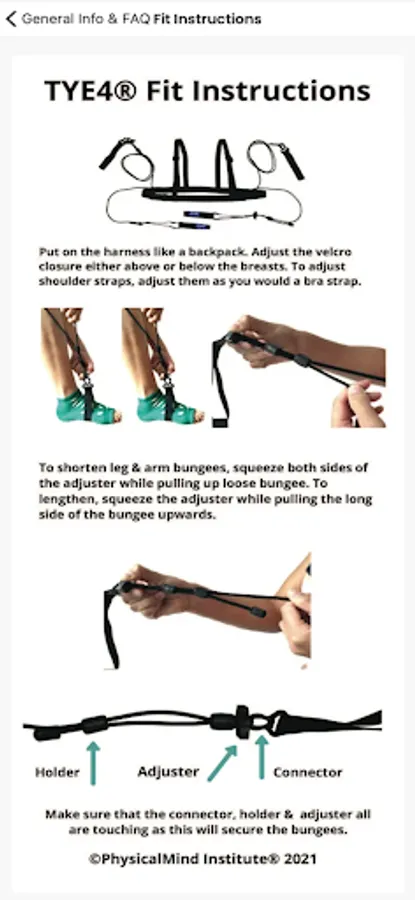 General Info & FAQ Fit Instructions

TYE4® Fit Instructions

Put on the harness like a backpack. Adjust the velcro closure either above or below the breasts. To adjust shoulder straps, adjust them as you would a bra strap.

To shorten leg & arm bungees, squeeze both sides of the adjuster while pulling up loose bungee. To lengthen, squeeze the adjuster while pulling the long side of the bungee upwards.

Holder

Adjuster

Connector

Make sure that the connector, holder & adjuster all are touching as this will secure the bungees.

©PhysicalMind Institute® 2021