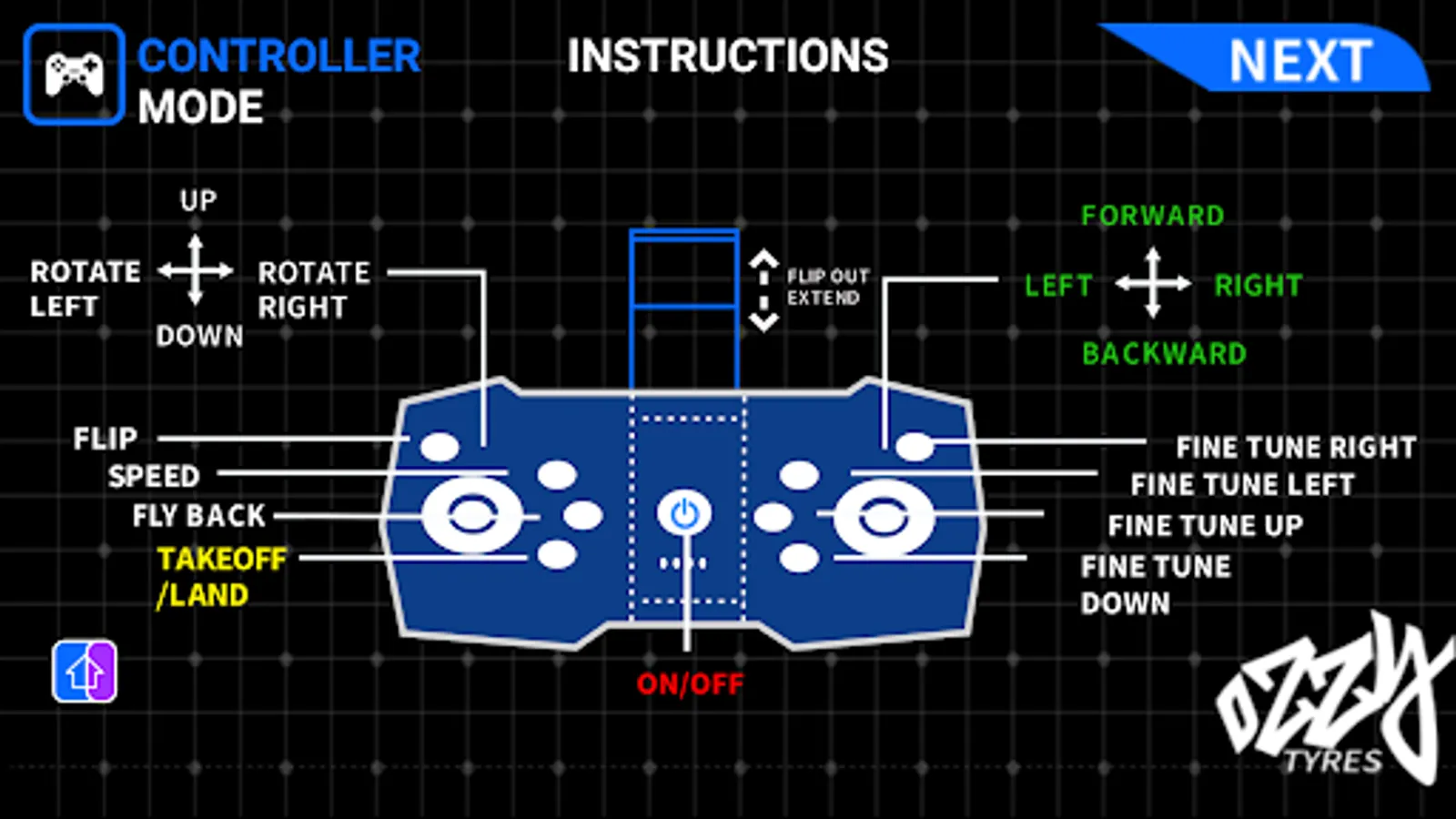 CONTROLLER MODE

INSTRUCTIONS

NEXT

UP

ROTATE LEFT

ROTATE RIGHT

DOWN

FLIP OUT EXTEND

FORWARD

LEFT

RIGHT

BACKWARD

FLIP

SPEED

FLY BACK

TAKEOFF /LAND

FINE TUNE RIGHT

FINE TUNE LEFT

FINE TUNE UP

FINE TUNE DOWN

ON/OFF

OZZY TYRES