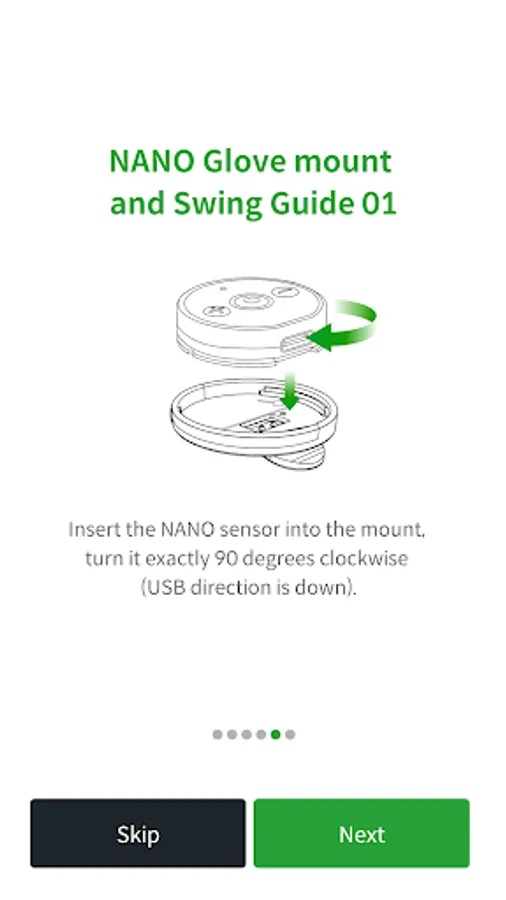 NANO Glove mount and Swing Guide 01

Insert the NANO sensor into the mount, turn it exactly 90 degrees clockwise (USB direction is down).

Skip

Next