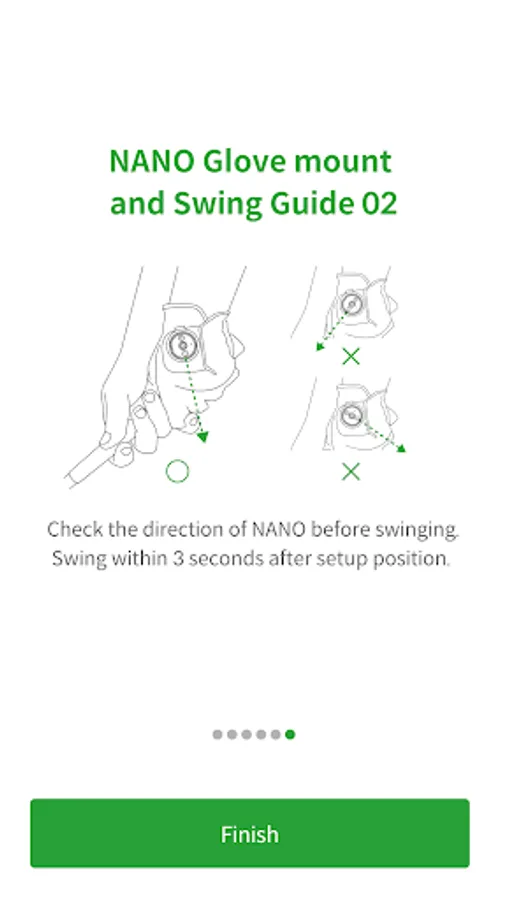 NANO Glove mount and Swing Guide 02

Check the direction of NANO before swinging. Swing within 3 seconds after setup position.

Finish