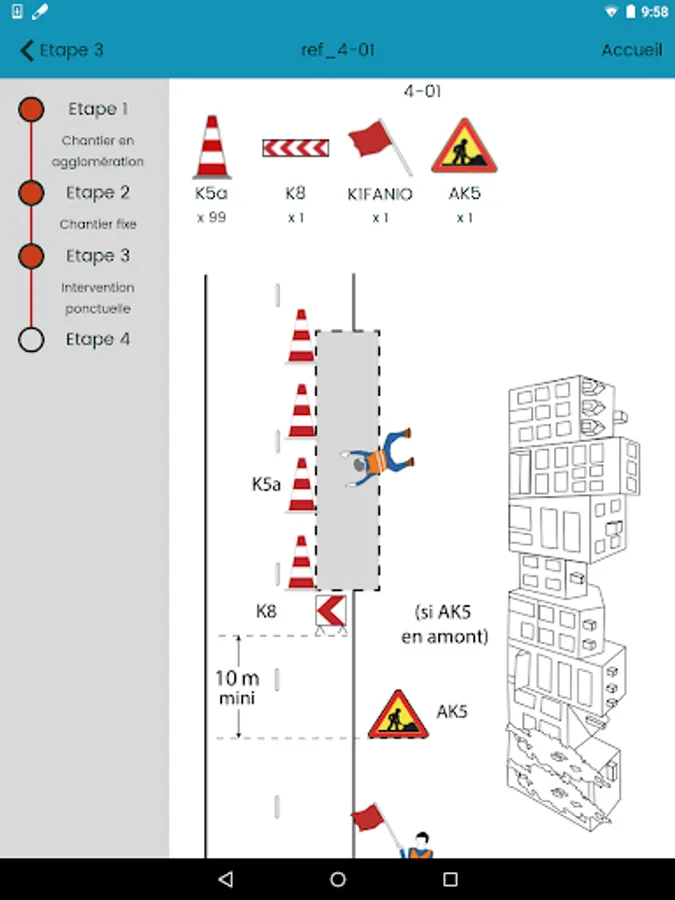 9:58

Etape 3 ref_4-01 Accueil

Etape 1
Chantier en agglomération
Etape 2
Chantier fixe
Etape 3
Intervention ponctuelle
Etape 4

4-01

K5a
x 99
K8
x 1
K1FANIO
x 1
AK5
x 1

K5a
K8
(si AK5 en amont)
10 m mini
AK5