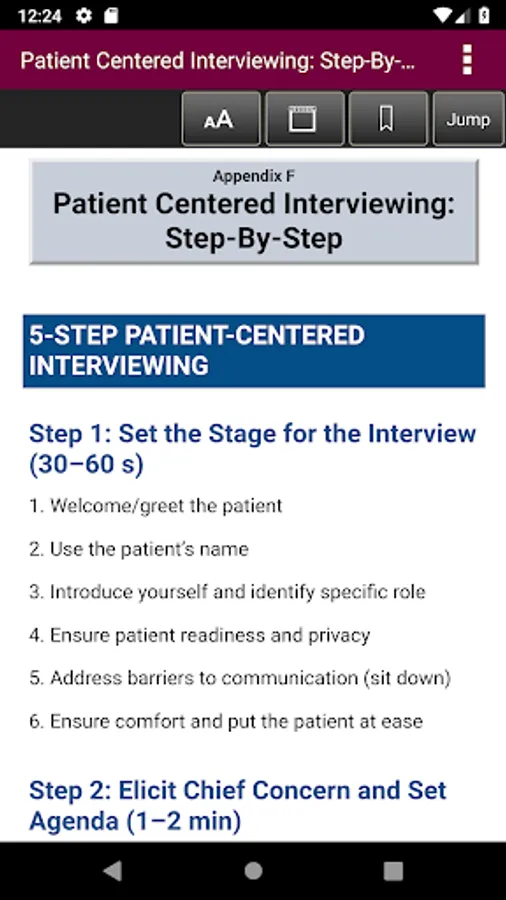 12:24

Patient Centered Interviewing: Step-By-...

AA

Jump

Appendix F
Patient Centered Interviewing: Step-By-Step

5-STEP PATIENT-CENTERED INTERVIEWING

Step 1: Set the Stage for the Interview (30–60 s)

1. Welcome/greet the patient

2. Use the patient's name

3. Introduce yourself and identify specific role

4. Ensure patient readiness and privacy

5. Address barriers to communication (sit down)

6. Ensure comfort and put the patient at ease

Step 2: Elicit Chief Concern and Set Agenda (1–2 min)