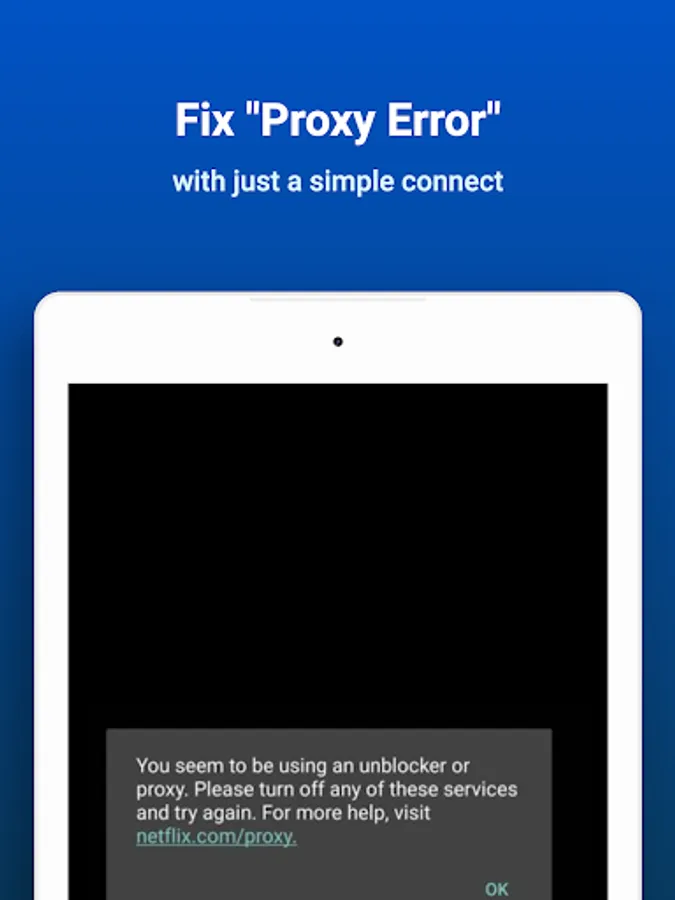 Fix "Proxy Error"
with just a simple connect

You seem to be using an unblocker or proxy. Please turn off any of these services and try again. For more help, visit netflix.com/proxy.

OK