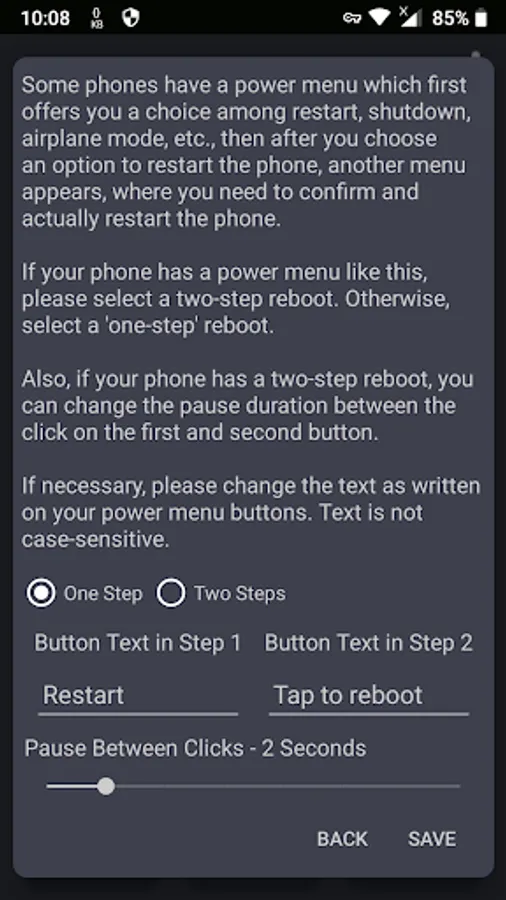 10:08 0 KB 85%

Some phones have a power menu which first offers you a choice among restart, shutdown, airplane mode, etc., then after you choose an option to restart the phone, another menu appears, where you need to confirm and actually restart the phone.

If your phone has a power menu like this, please select a two-step reboot. Otherwise, select a 'one-step' reboot.

Also, if your phone has a two-step reboot, you can change the pause duration between the click on the first and second button.

If necessary, please change the text as written on your power menu buttons. Text is not case-sensitive.

One Step Two Steps

Button Text in Step 1 Button Text in Step 2

Restart Tap to reboot

Pause Between Clicks - 2 Seconds

BACK SAVE