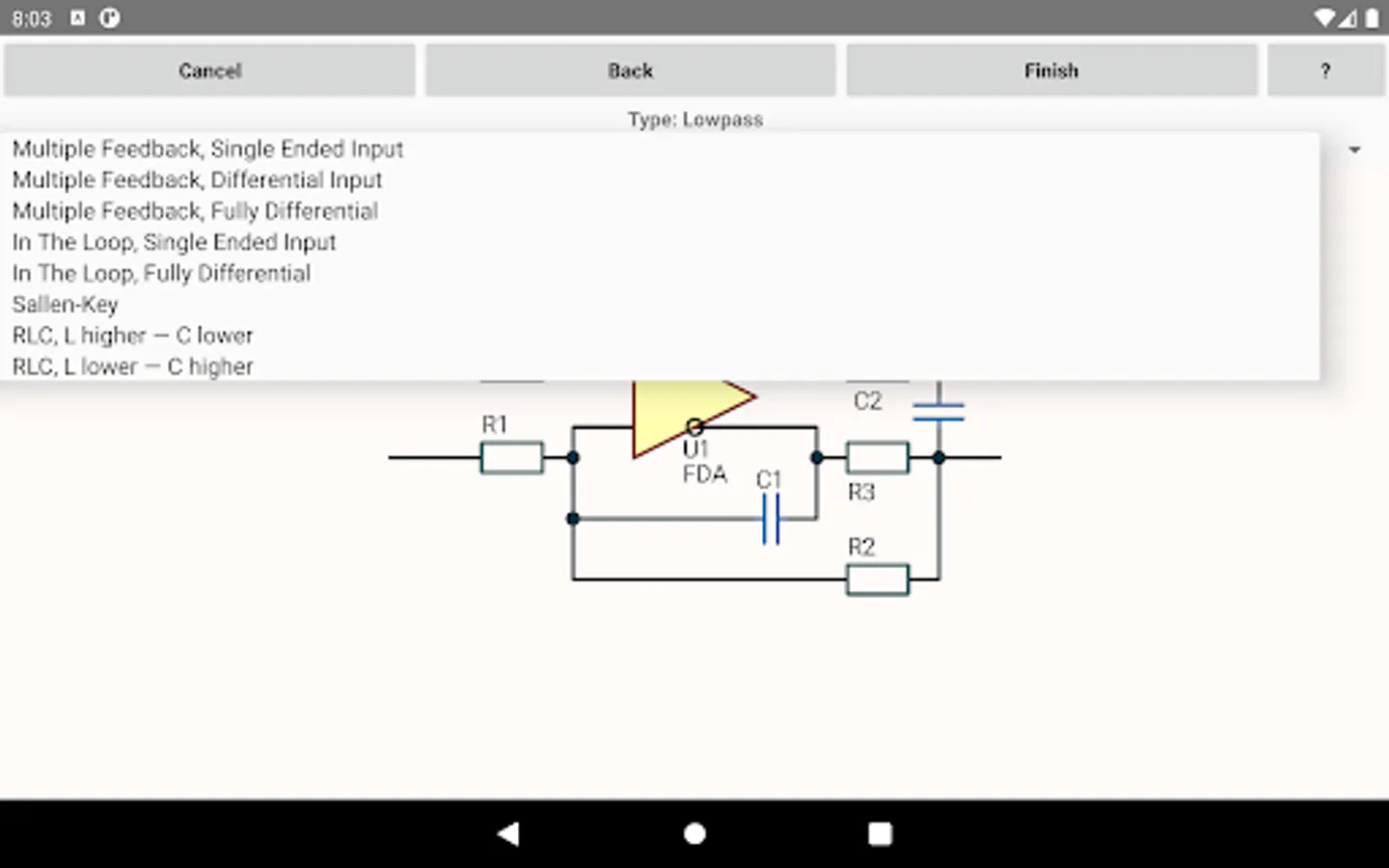 8:03

Cancel
Back
Finish
?

Type: Lowpass

Multiple Feedback, Single Ended Input
Multiple Feedback, Differential Input
Multiple Feedback, Fully Differential
In The Loop, Single Ended Input
In The Loop, Fully Differential
Sallen-Key
RLC, L higher — C lower
RLC, L lower — C higher

C2
R1
U1
FDA
C1
R3
R2