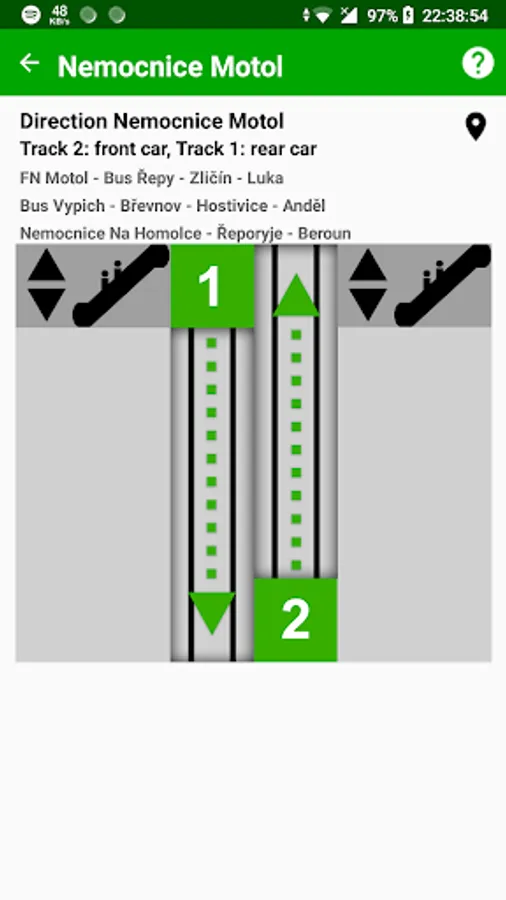 48 KB/s 97% 22:38:54

Nemocnice Motol

Direction Nemocnice Motol
Track 2: front car, Track 1: rear car

FN Motol - Bus Řepy - Zličín - Luka

Bus Vypich - Břevnov - Hostivice - Anděl

Nemocnice Na Homolce - Řeporyje - Beroun

1

2