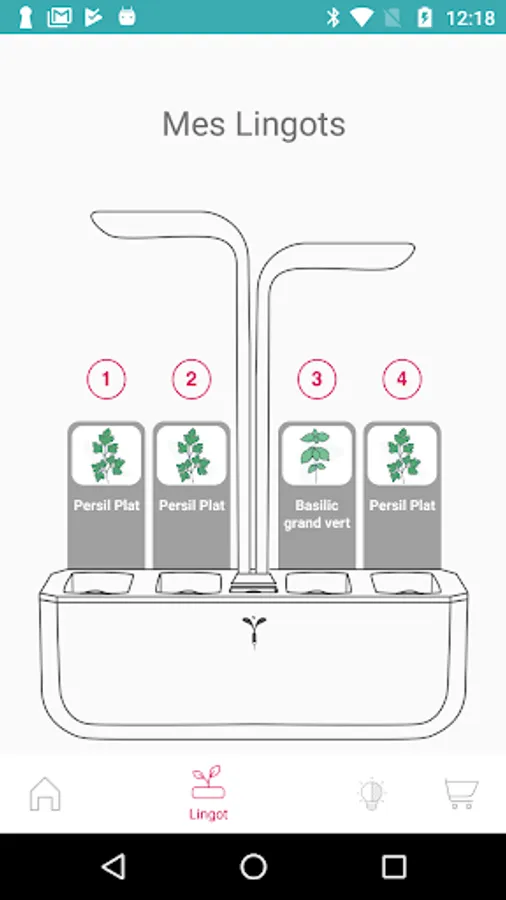 12:18

Mes Lingots

1
2
3
4

Persil Plat
Persil Plat
Basilic grand vert
Persil Plat

Lingot