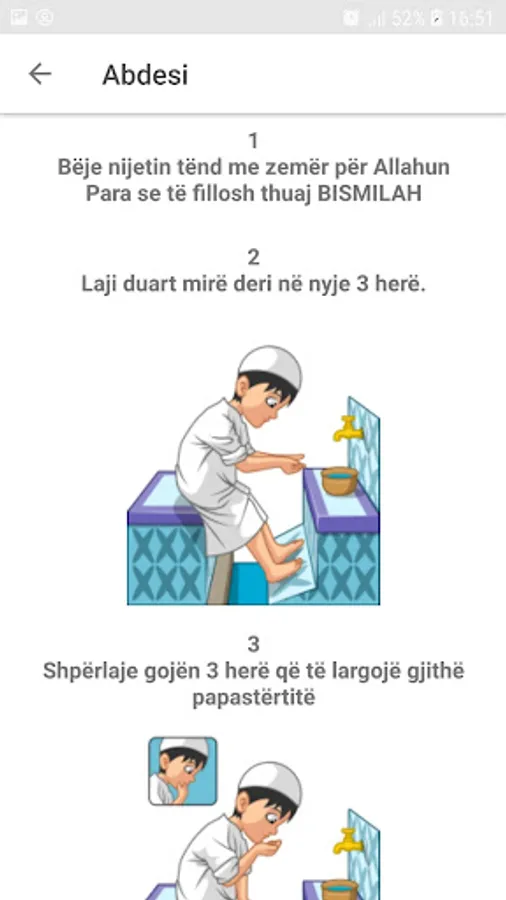 52% 16:51

Abdesi

1
Bëje nijetin tënd me zemër për Allahun
Para se të fillosh thuaj BISMILAH

2
Laji duart mirë deri në nyje 3 herë.

3
Shpërlaje gojën 3 herë që të largojë gjithë papastërtitë