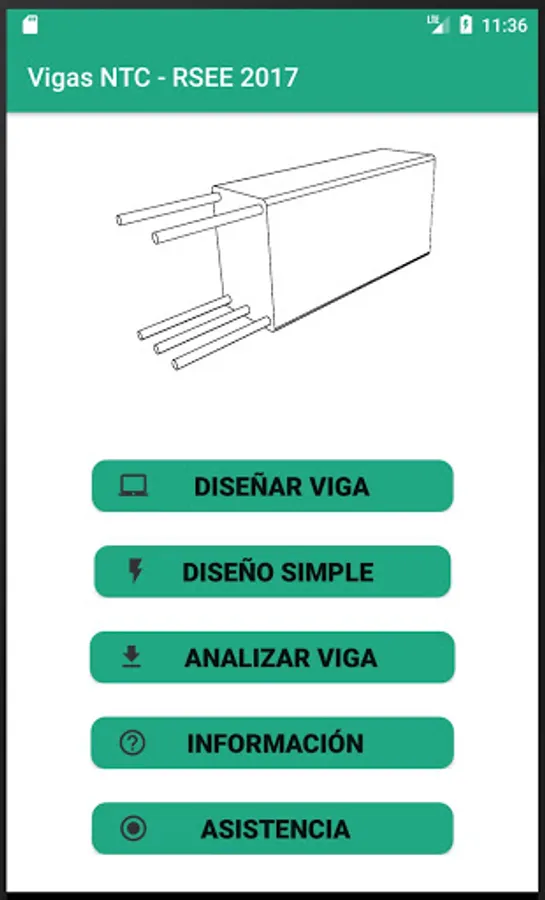 LTE 11:36

Vigas NTC - RSEE 2017

DISEÑAR VIGA

DISEÑO SIMPLE

ANALIZAR VIGA

INFORMACIÓN

ASISTENCIA