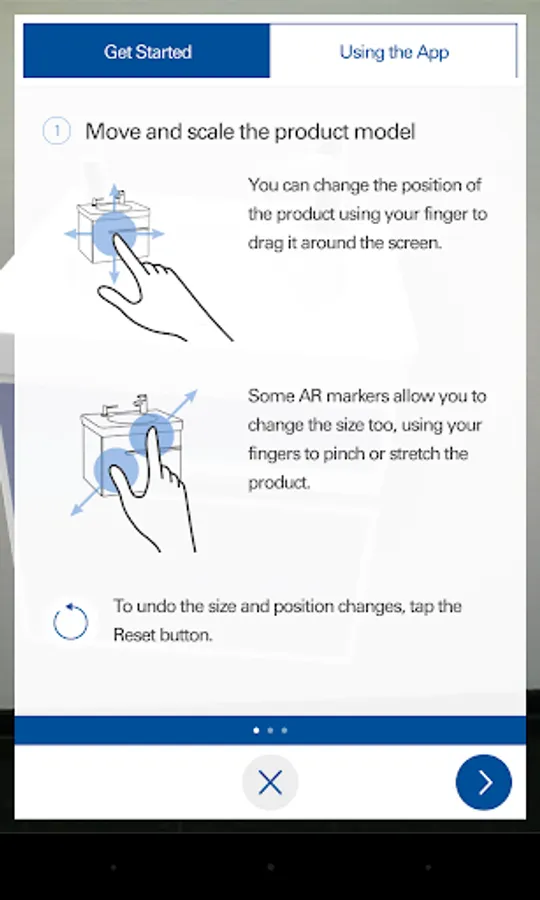 Get Started

Using the App

1 Move and scale the product model

You can change the position of the product using your finger to drag it around the screen.

Some AR markers allow you to change the size too, using your fingers to pinch or stretch the product.

To undo the size and position changes, tap the Reset button.