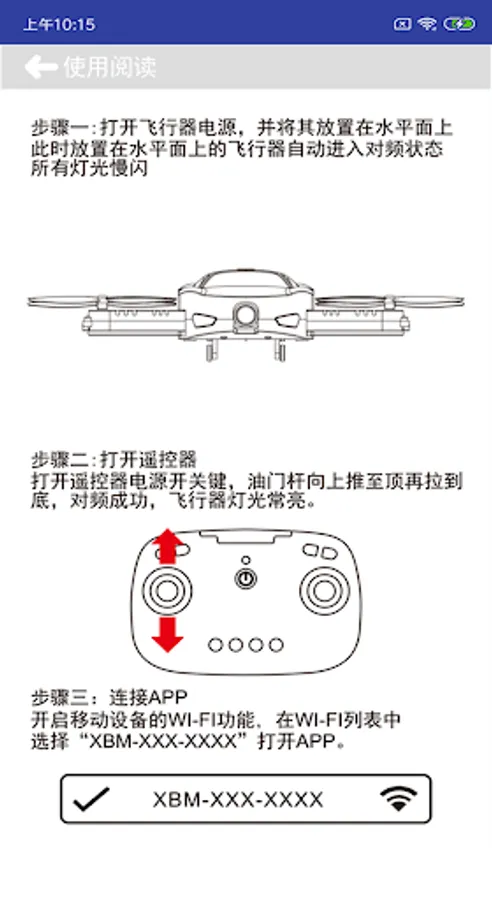 上午10:15

使用阅读

步骤一:打开飞行器电源，并将其放置在水平面上
此时放置在水平面上的飞行器自动进入对频状态
所有灯光慢闪

步骤二:打开遥控器
打开遥控器电源开关键，油门杆向上推至顶再拉到底，对频成功，飞行器灯光常亮。

步骤三：连接APP
开启移动设备的WI-FI功能，在WI-FI列表中
选择“XBM-XXX-XXXX”打开APP。

XBM-XXX-XXXX