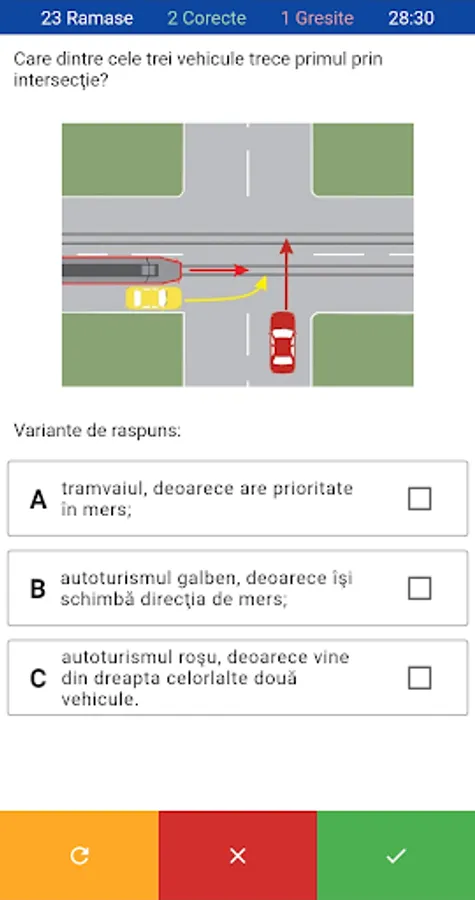 23 Ramase 2 Corecte 1 Gresite 28:30

Care dintre cele trei vehicule trece primul prin intersecţie?

Variante de raspuns:

A tramvaiul, deoarece are prioritate în mers;

B autoturismul galben, deoarece îşi schimbă direcţia de mers;

C autoturismul roşu, deoarece vine din dreapta celorlalte două vehicule.