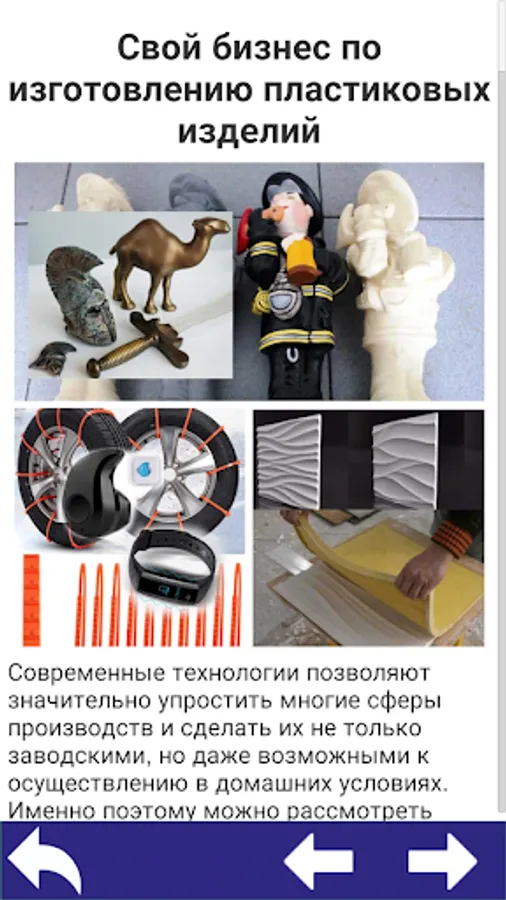 Свой бизнес по изготовлению пластиковых изделий

Современные технологии позволяют значительно упростить многие сферы производств и сделать их не только заводскими, но даже возможными к осуществлению в домашних условиях. Именно поэтому можно рассмотреть