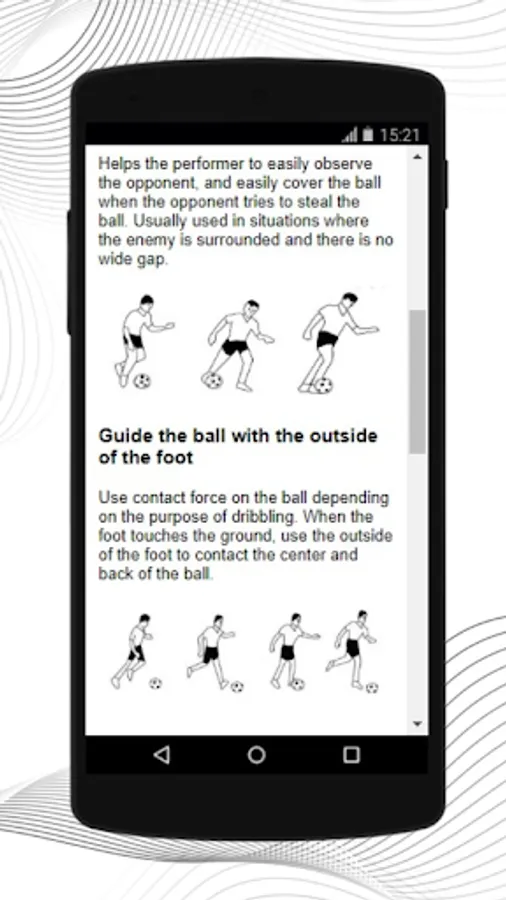 15:21

Helps the performer to easily observe the opponent, and easily cover the ball when the opponent tries to steal the ball. Usually used in situations where the enemy is surrounded and there is no wide gap.

Guide the ball with the outside of the foot

Use contact force on the ball depending on the purpose of dribbling. When the foot touches the ground, use the outside of the foot to contact the center and back of the ball.