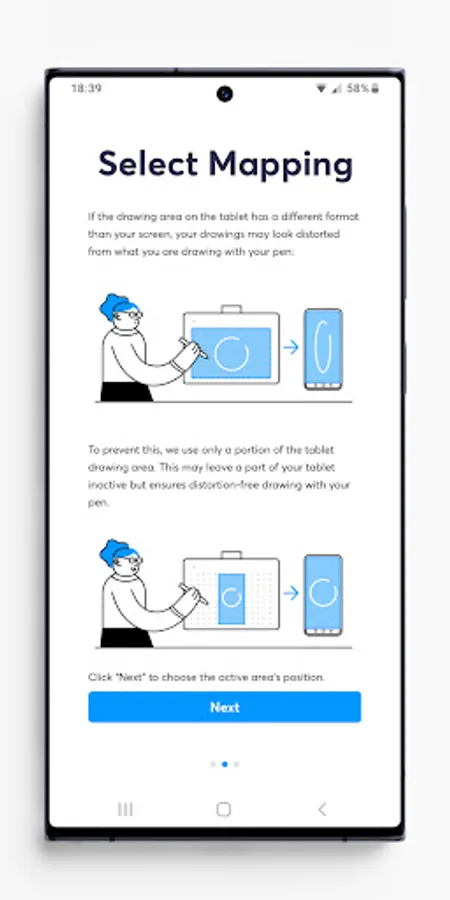 18:39

58%

Select Mapping

If the drawing area on the tablet has a different format than your screen, your drawings may look distorted from what you are drawing with your pen:

To prevent this, we use only a portion of the tablet drawing area. This may leave a part of your tablet inactive but ensures distortion-free drawing with your pen.

Click "Next" to choose the active area's position.

Next