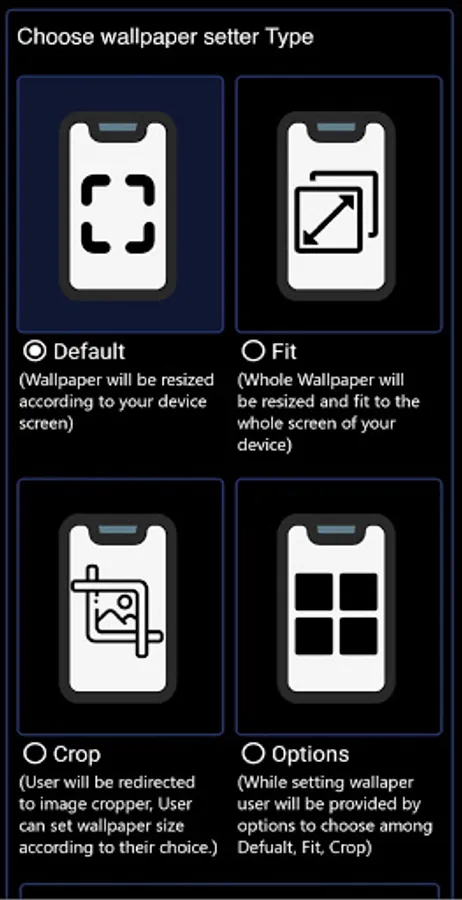 Choose wallpaper setter Type

Default
(Wallpaper will be resized according to your device screen)

Fit
(Whole Wallpaper will be resized and fit to the whole screen of your device)

Crop
(User will be redirected to image cropper, User can set wallpaper size according to their choice.)

Options
(While setting wallaper user will be provided by options to choose among Defualt, Fit, Crop)