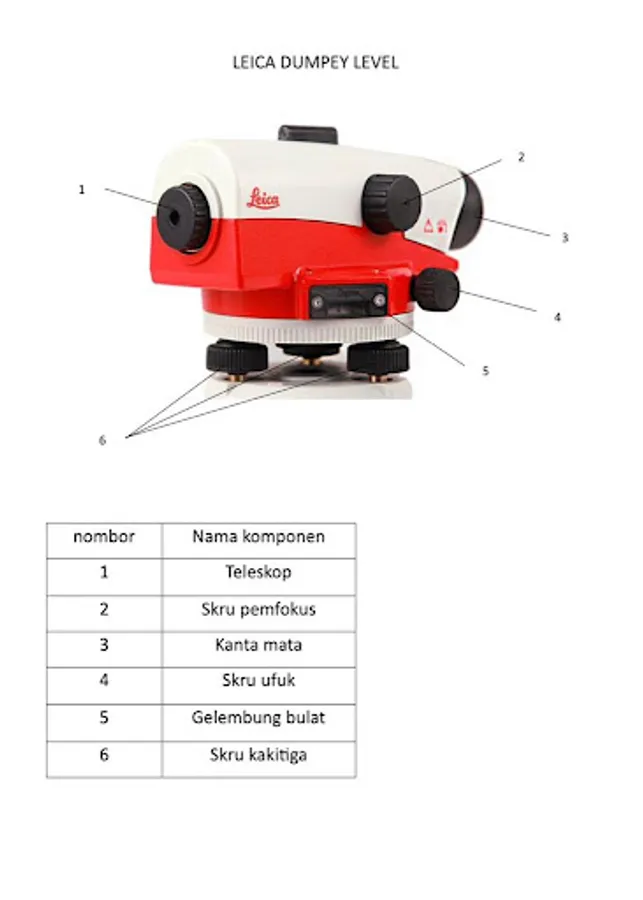 LEICA DUMPEY LEVEL

1

Leica

2

3

4

5

6

| nombor | Nama komponen |
|---|---|
| 1 | Teleskop |
| 2 | Skru pemfokus |
| 3 | Kanta mata |
| 4 | Skru ufuk |
| 5 | Gelembung bulat |
| 6 | Skru kakitiga |