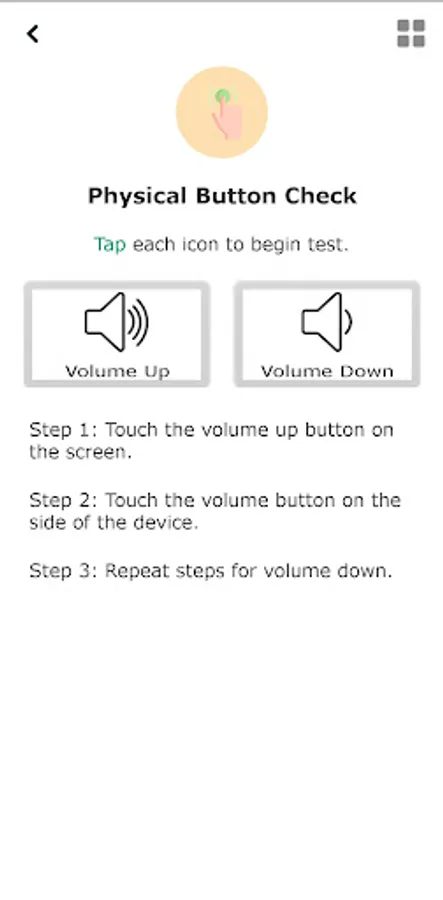 Physical Button Check

Tap each icon to begin test.

Volume Up

Volume Down

Step 1: Touch the volume up button on the screen.

Step 2: Touch the volume button on the side of the device.

Step 3: Repeat steps for volume down.