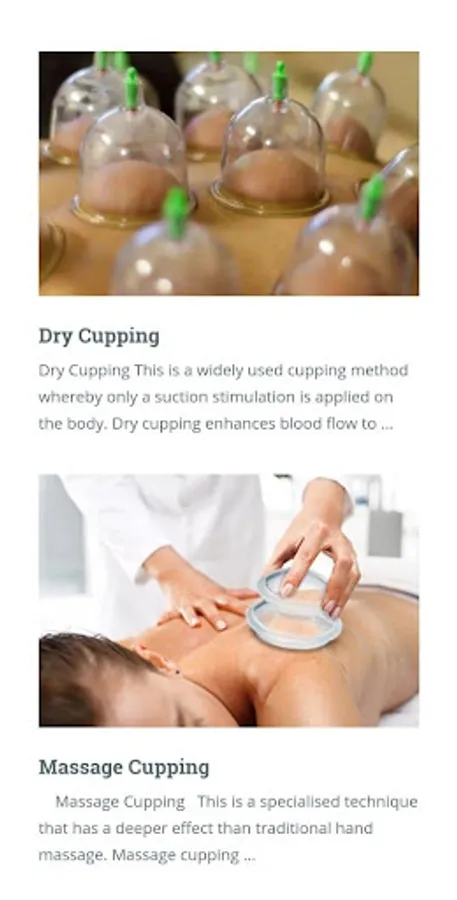 Dry Cupping

Dry Cupping This is a widely used cupping method whereby only a suction stimulation is applied on the body. Dry cupping enhances blood flow to ...

Massage Cupping

Massage Cupping This is a specialised technique that has a deeper effect than traditional hand massage. Massage cupping ...