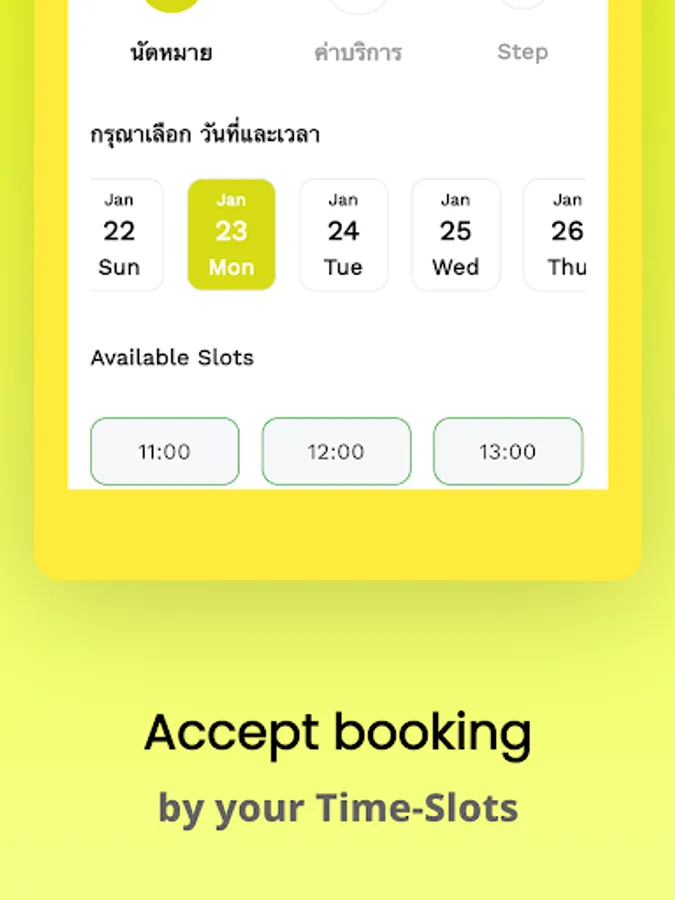 นัดหมาย ค่าบริการ Step

กรุณาเลือก วันที่และเวลา

Jan 22 Sun
Jan 23 Mon
Jan 24 Tue
Jan 25 Wed
Jan 26 Thu

Available Slots

11:00
12:00
13:00

Accept booking

by your Time-Slots