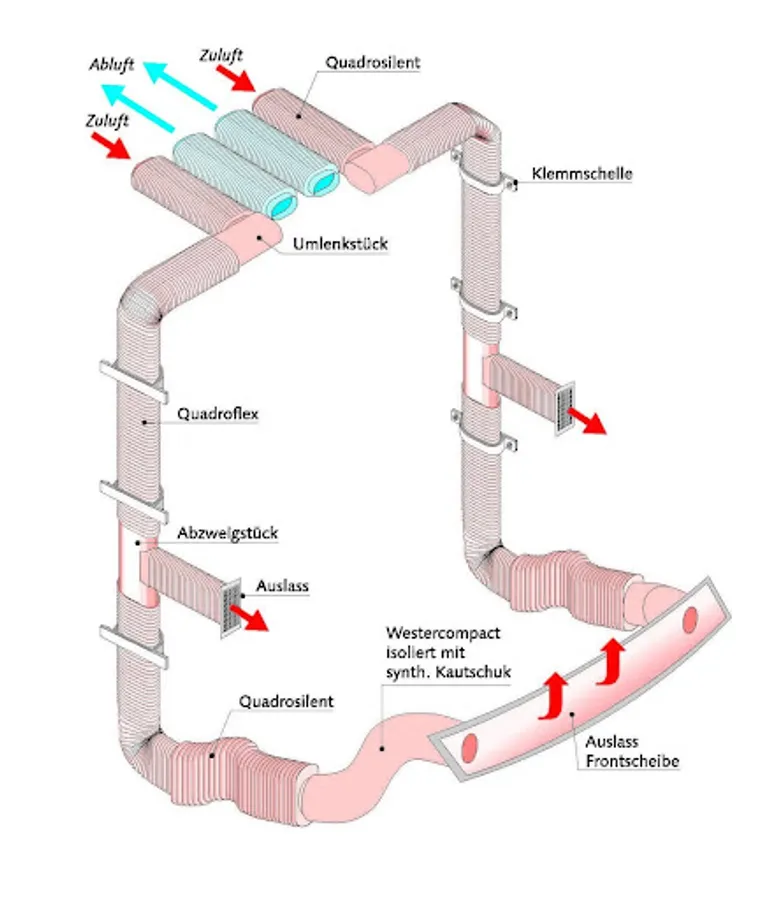 Abluft
Zuluft
Zuluft
Quadrosilent
Klemmschelle
Umlenkstück
Quadroflex
Abzweigstück
Auslass
Westercompact isoliert mit synth. Kautschuk
Quadrosilent
Auslass Frontscheibe