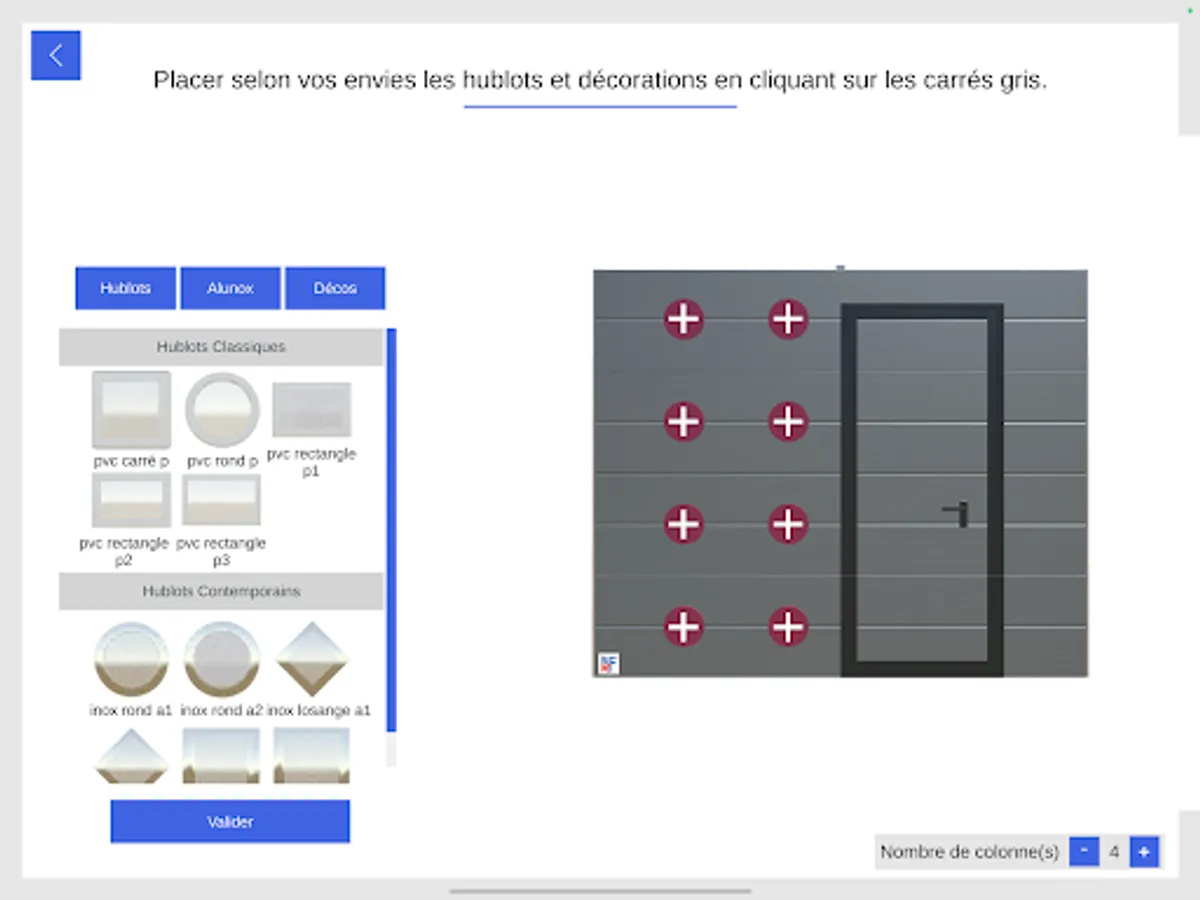 Placer selon vos envies les hublots et décorations en cliquant sur les carrés gris.

Hublots
Alunox
Décos

Hublots Classiques

pvc carré p
pvc rond p
pvc rectangle p1
pvc rectangle p2
pvc rectangle p3

Hublots Contemporains

inox rond a1
inox rond a2
inox losange a1

Valider

Nombre de colonne(s) - 4 +