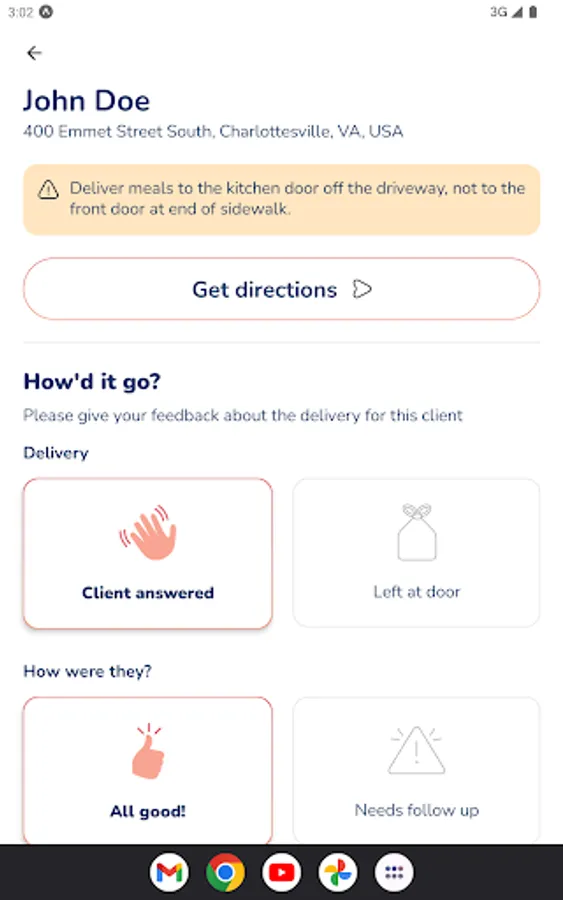 3:02

3G

John Doe
400 Emmet Street South, Charlottesville, VA, USA

Deliver meals to the kitchen door off the driveway, not to the front door at end of sidewalk.

Get directions

How'd it go?
Please give your feedback about the delivery for this client

Delivery

Client answered

Left at door

How were they?

All good!

Needs follow up