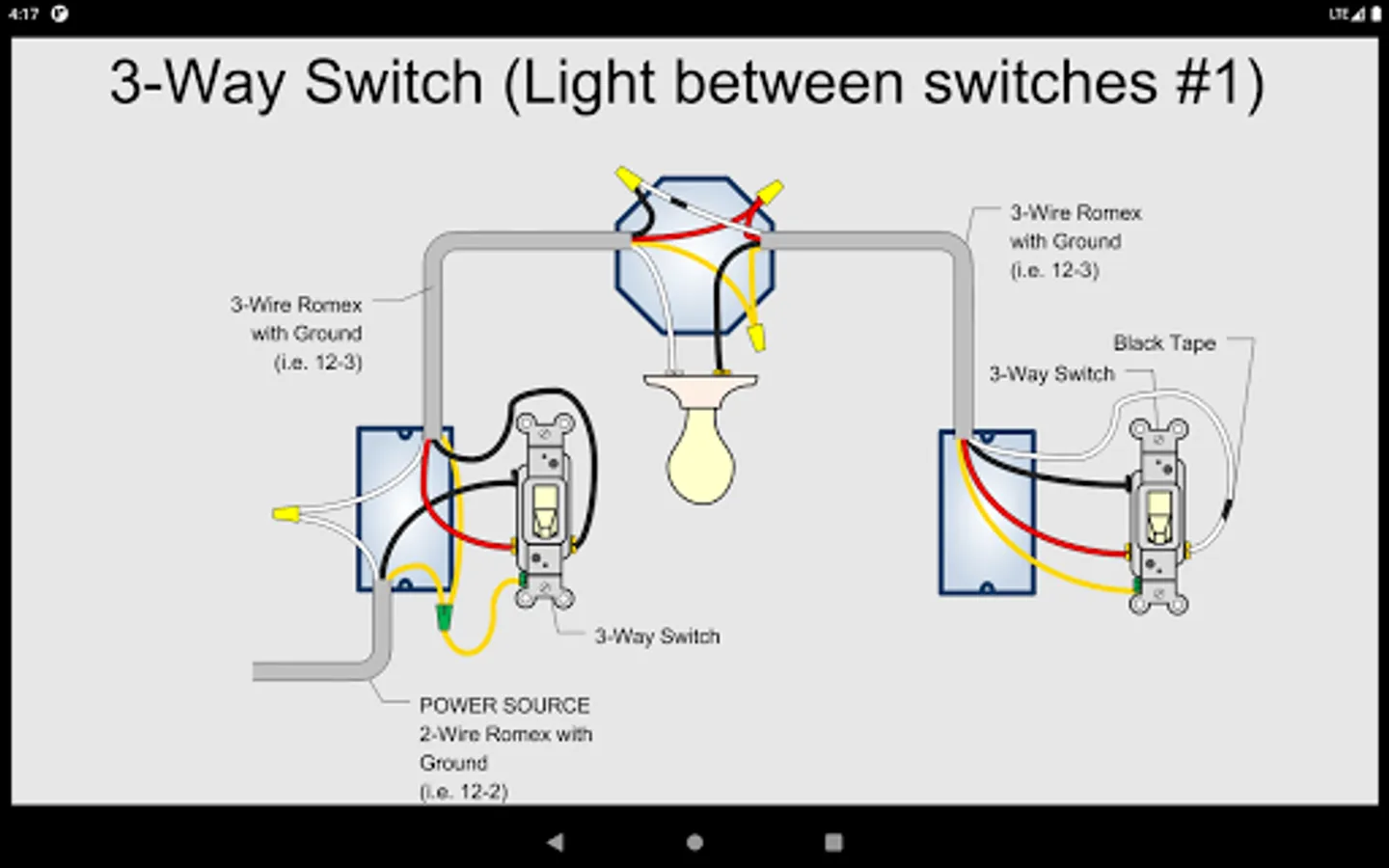 4:17

LTE

3-Way Switch (Light between switches #1)

3-Wire Romex with Ground (i.e. 12-3)

3-Wire Romex with Ground (i.e. 12-3)

Black Tape

3-Way Switch

3-Way Switch

POWER SOURCE 2-Wire Romex with Ground (i.e. 12-2)