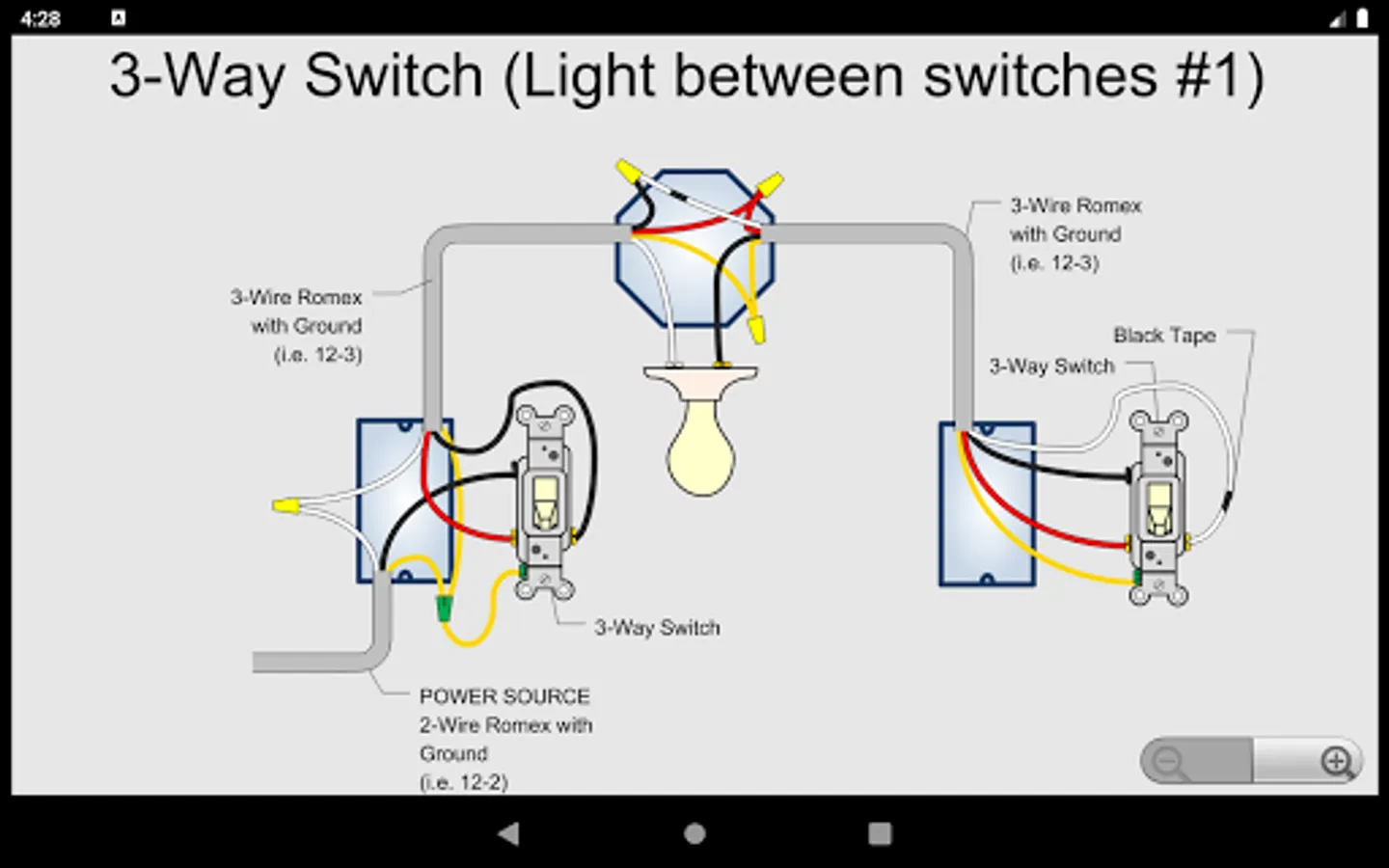 4:28

3-Way Switch (Light between switches #1)

3-Wire Romex with Ground (i.e. 12-3)

3-Wire Romex with Ground (i.e. 12-3)

Black Tape

3-Way Switch

3-Way Switch

POWER SOURCE 2-Wire Romex with Ground (i.e. 12-2)