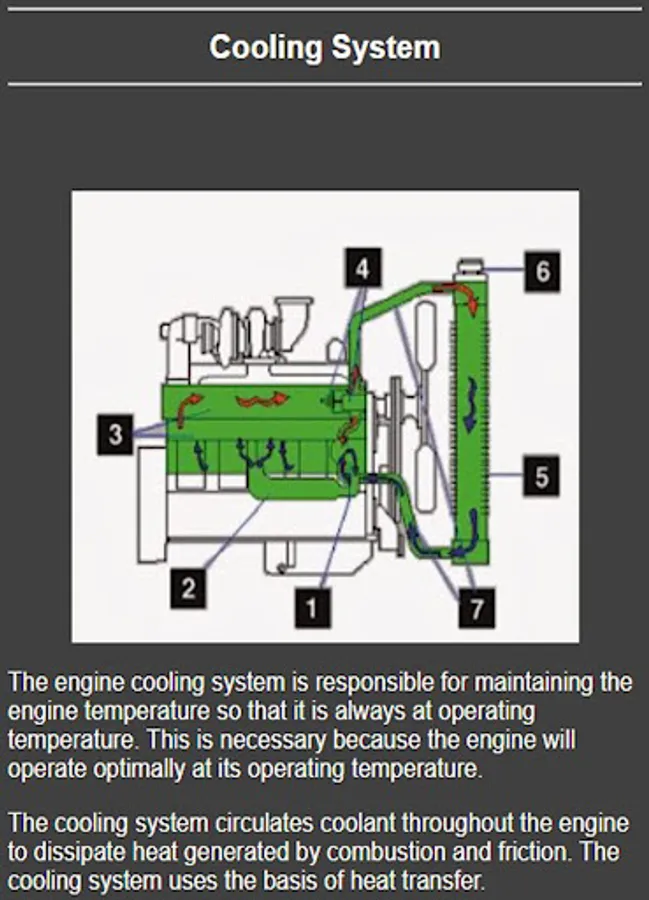 Cooling System

4
6
3
5
2
1
7

The engine cooling system is responsible for maintaining the engine temperature so that it is always at operating temperature. This is necessary because the engine will operate optimally at its operating temperature.

The cooling system circulates coolant throughout the engine to dissipate heat generated by combustion and friction. The cooling system uses the basis of heat transfer.